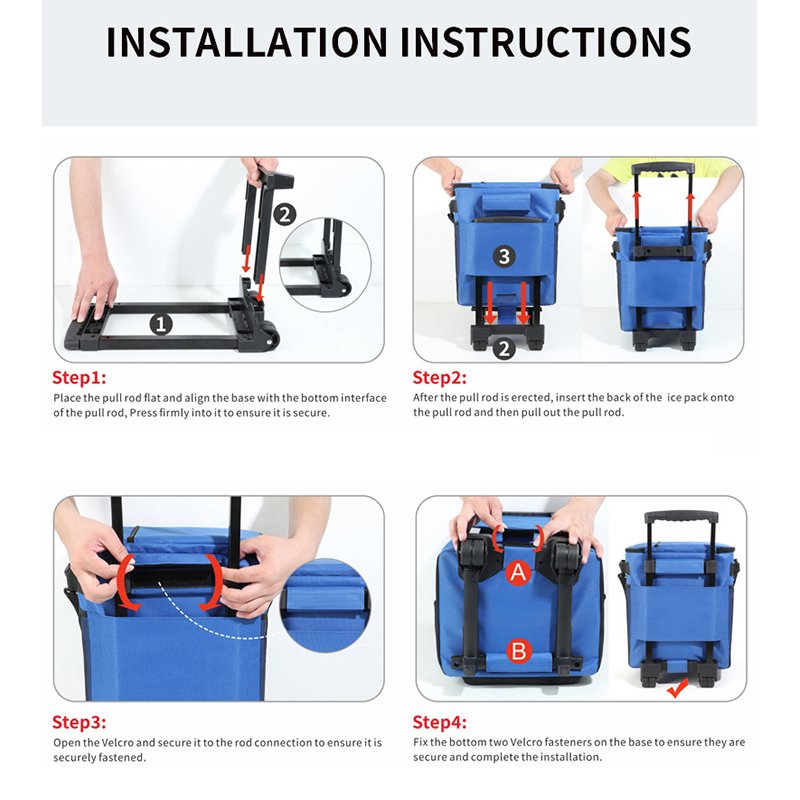 INSTALLATION INSTRUCTIONS

2

1

3

2

Step1:
Place the pull rod flat and align the base with the bottom interface of the pull rod, Press firmly into it to ensure it is secure.

Step2:
After the pull rod is erected, insert the back of the ice pack onto the pull rod and then pull out the pull rod.

A

B

Step3:
Open the Velcro and secure it to the rod connection to ensure it is securely fastened.

Step4:
Fix the bottom two Velcro fasteners on the base to ensure they are secure and complete the installation.